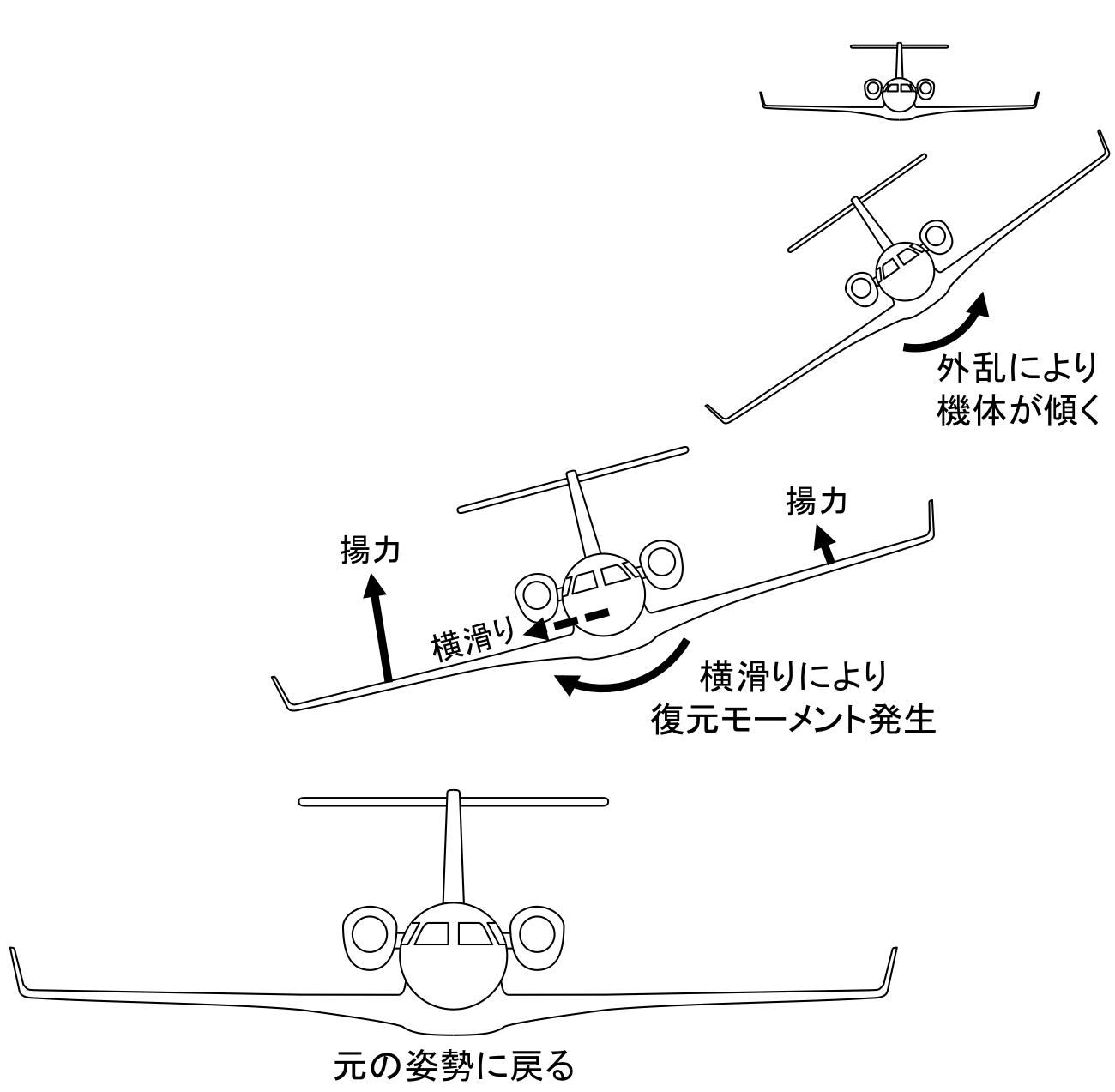 外乱により
機体が傾く

揚力

揚力

横滑り

横滑りにより
復元モーメント発生

元の姿勢に戻る